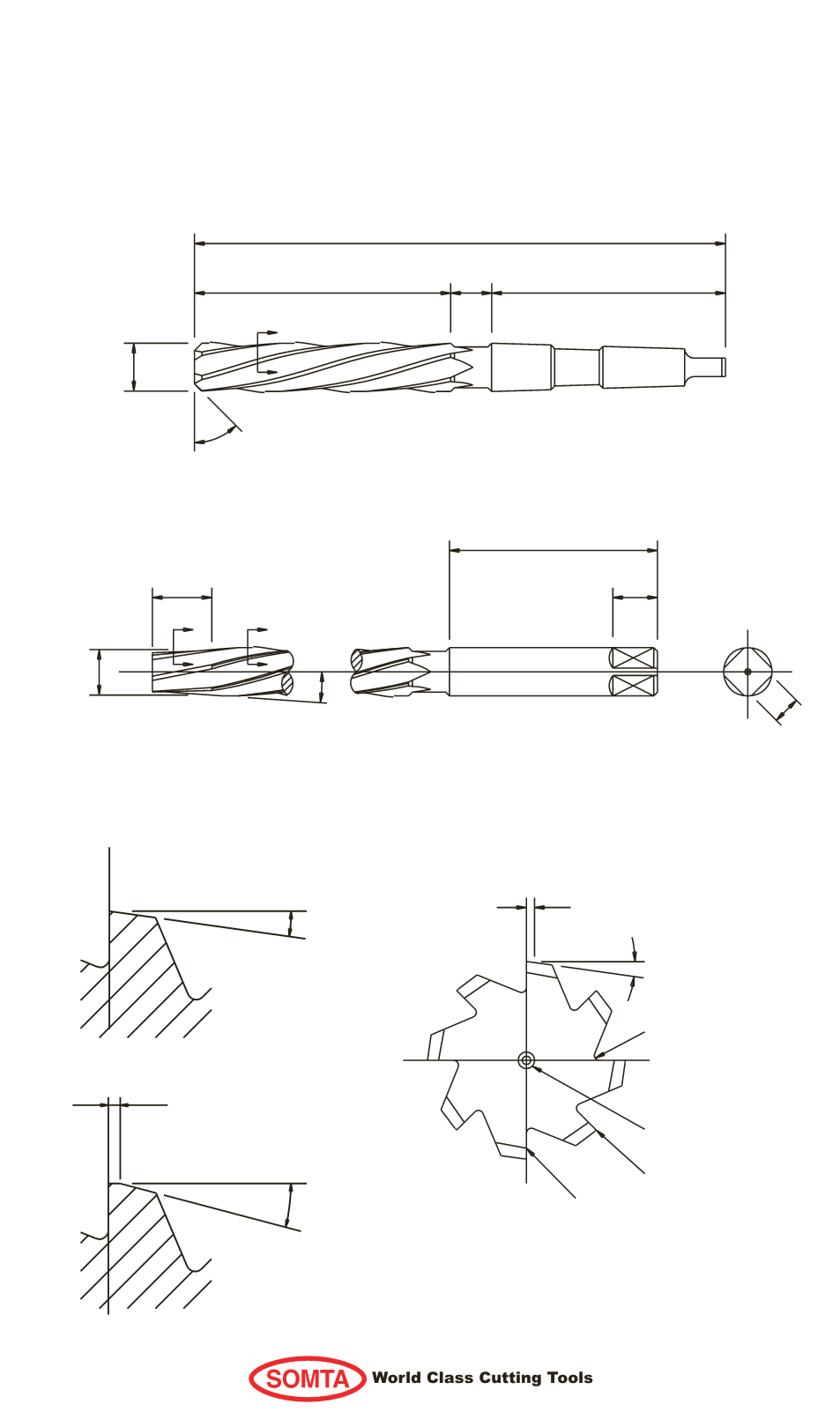 SOMTA World Class Cutting Tools